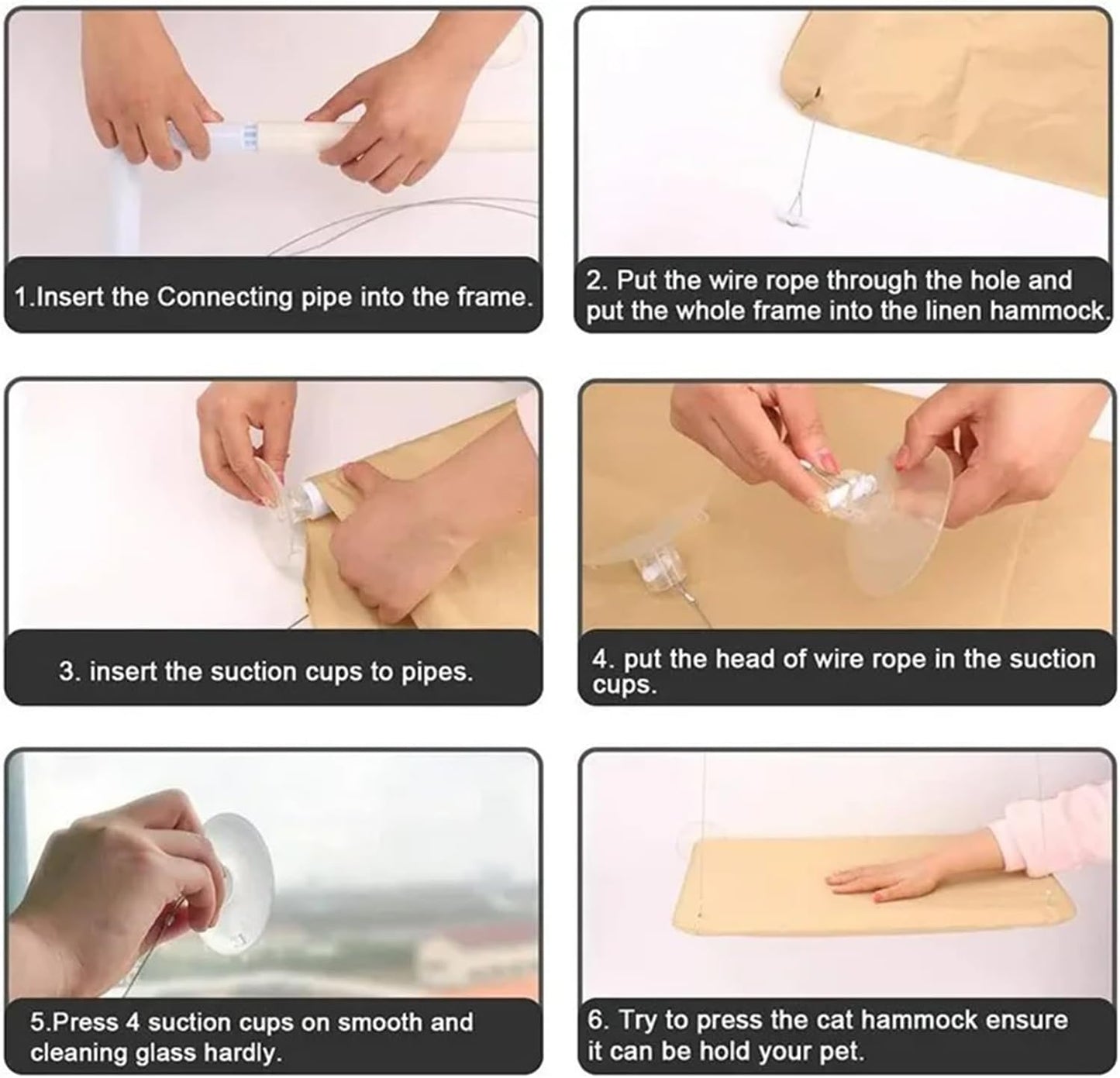 1.Insert the Connecting pipe into the frame.

2. Put the wire rope through the hole and put the whole frame into the linen hammock.

3. insert the suction cups to pipes.

4. put the head of wire rope in the suction cups.

5.Press 4 suction cups on smooth and cleaning glass hardly.

6. Try to press the cat hammock ensure it can be hold your pet.