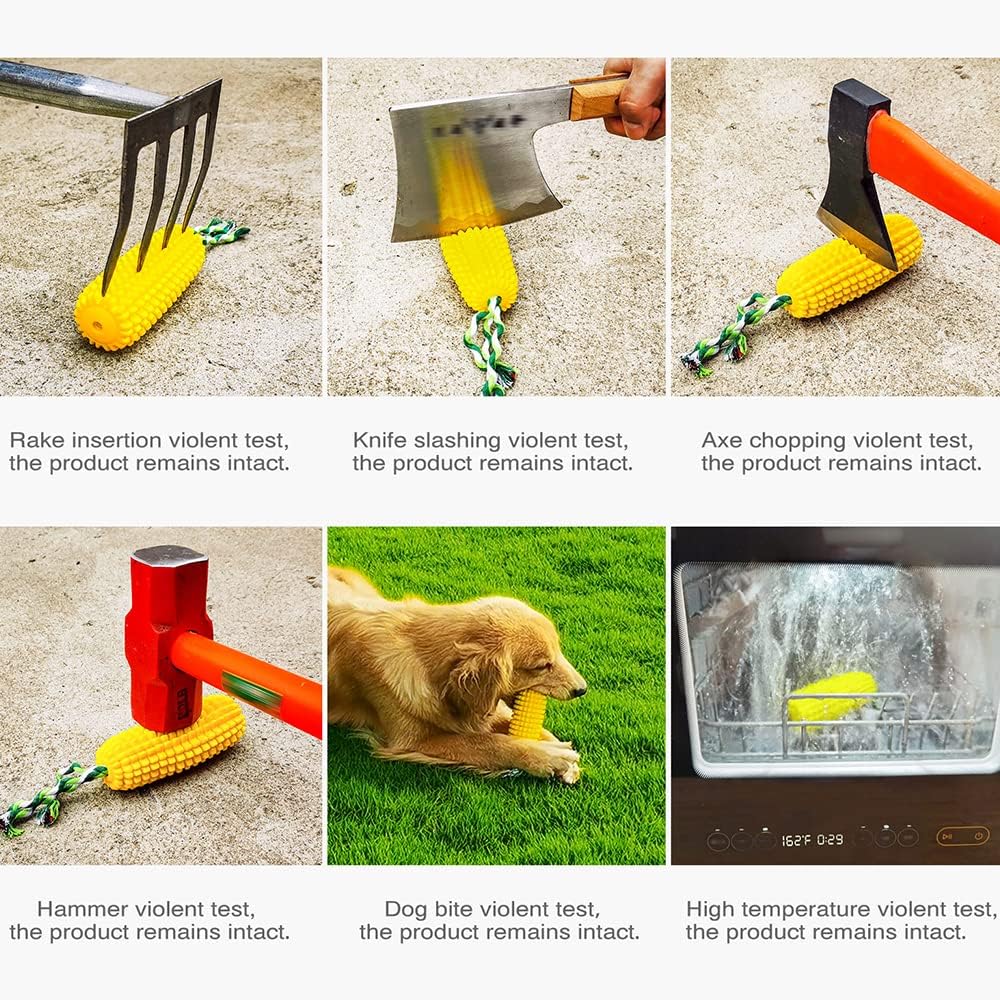 Rake insertion violent test, the product remains intact.

Knife slashing violent test, the product remains intact.

Axe chopping violent test, the product remains intact.

162°F 0:29

Hammer violent test, the product remains intact.

Dog bite violent test, the product remains intact.

High temperature violent test, the product remains intact.