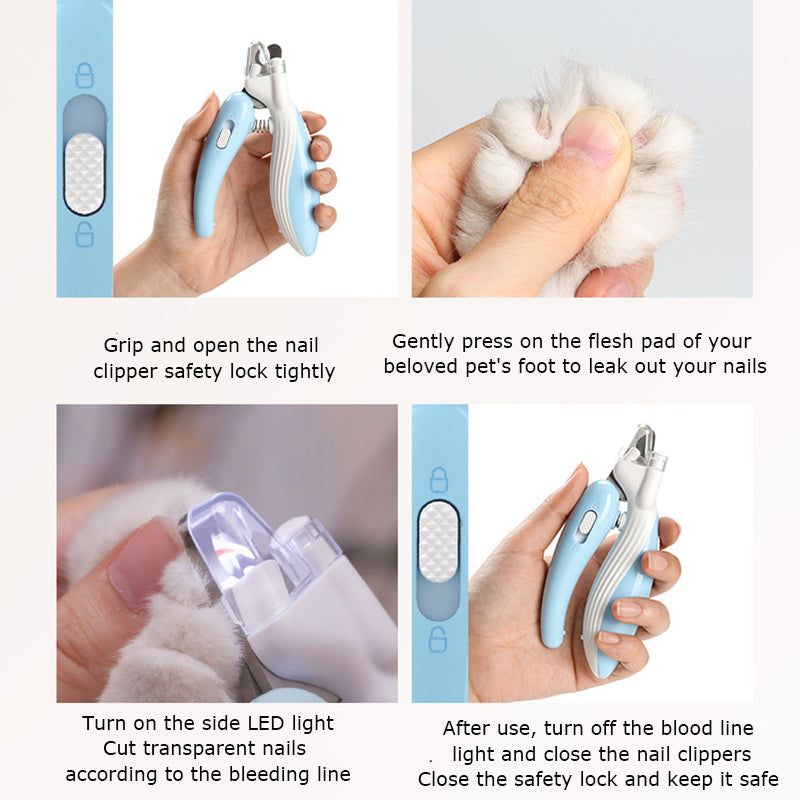 Grip and open the nail clipper safety lock tightly

Gently press on the flesh pad of your beloved pet's foot to leak out your nails

Turn on the side LED light
Cut transparent nails
according to the bleeding line

After use, turn off the blood line
light and close the nail clippers
Close the safety lock and keep it safe